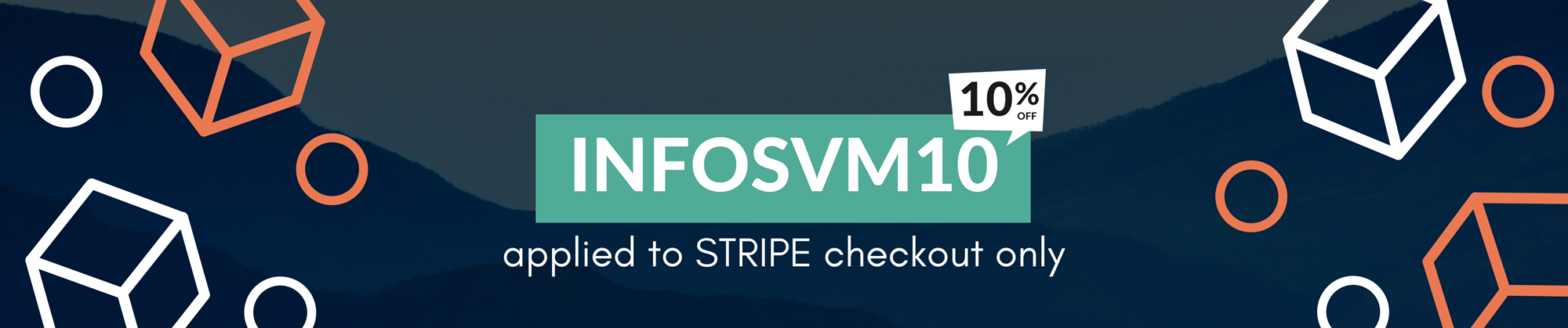 10% OFF

INFOSVM10

applied to STRIPE checkout only